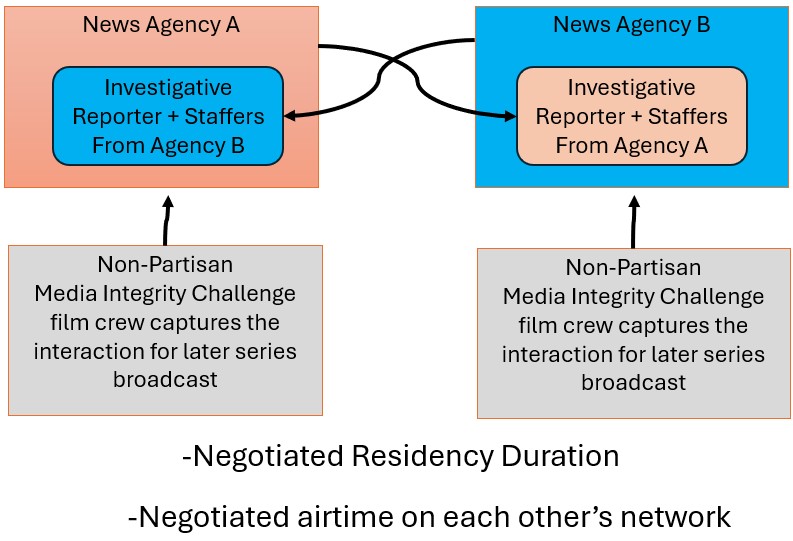 News Agency A

Investigative Reporter + Staffers From Agency B

News Agency B

Investigative Reporter + Staffers From Agency A

Non-Partisan Media Integrity Challenge film crew captures the interaction for later series broadcast

Non-Partisan Media Integrity Challenge film crew captures the interaction for later series broadcast

-Negotiated Residency Duration

-Negotiated airtime on each other's network